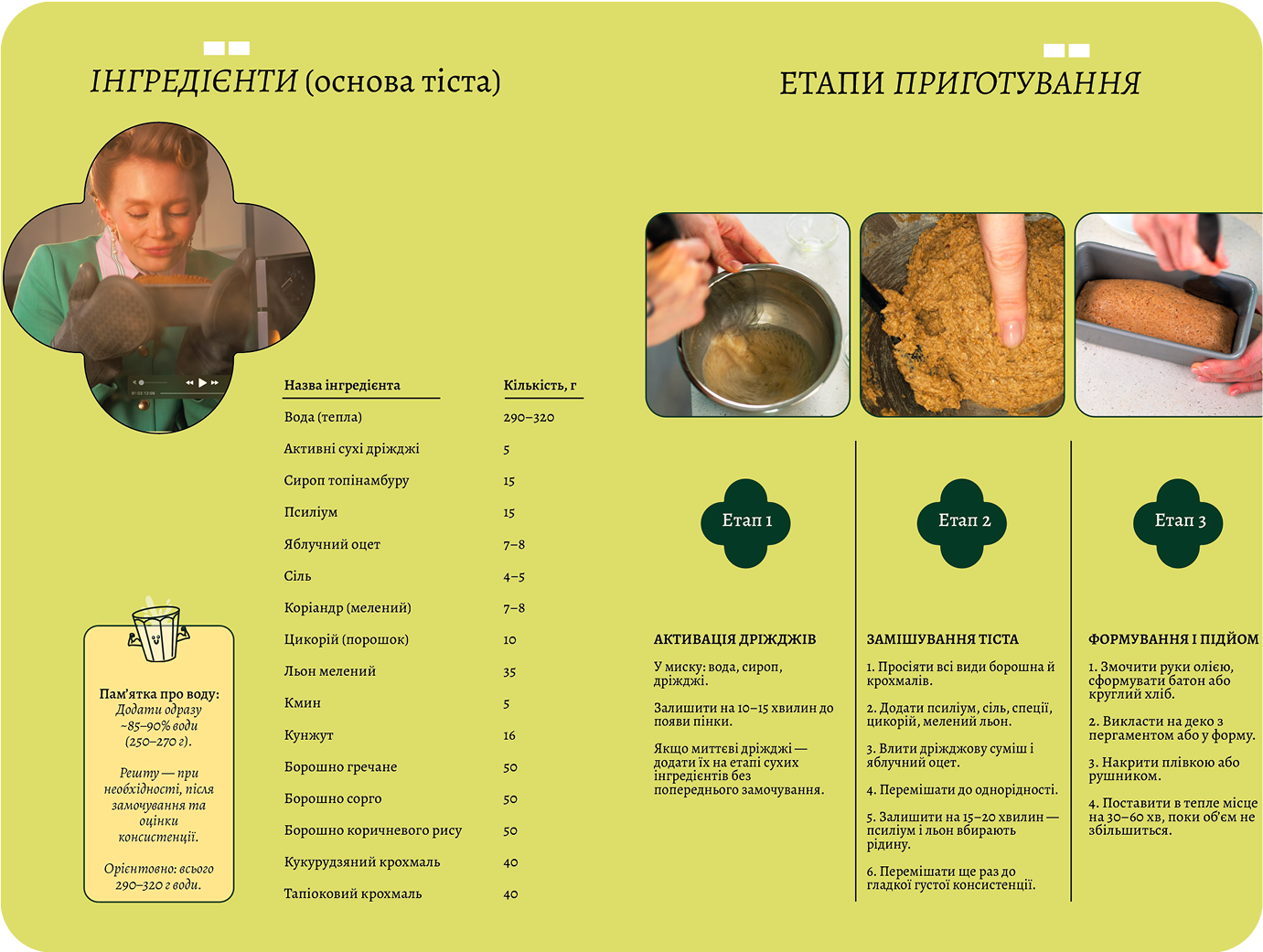 ІНГРЕДІЄНТИ (основа тіста)

| Назва інгредієнта | Кількість, г |
|---|---|
| Вода (тепла) | 290–320 |
| Активні сухі дріжджі | 5 |
| Сироп топінамбуру | 15 |
| Псиліум | 15 |
| Яблучний оцет | 7–8 |
| Сіль | 4–5 |
| Коріандр (мелений) | 7–8 |
| Цикорій (порошок) | 10 |
| Льон мелений | 35 |
| Кмин | 5 |
| Кунжут | 16 |
| Борошно гречане | 50 |
| Борошно сорго | 50 |
| Борошно коричневого рису | 50 |
| Кукурудзяний крохмаль | 40 |
| Тапіоковий крохмаль | 40 |

Пам'ятка про воду:
Додати одразу ~85–90% води (250–270 г).

Решту — при необхідності, після замочування та оцінки консистенції.

Орієнтовно: всього 290–320 г води.

ЕТАПИ ПРИГОТУВАННЯ

Етап 1

АКТИВАЦІЯ ДРІЖДЖІВ

У миску: вода, сироп, дріжджі.

Залишити на 10–15 хвилин до появи пінки.

Якщо миттєві дріжджі — додати їх на етапі сухих інгредієнтів без попереднього замочування.

Етап 2

ЗАМІШУВАННЯ ТІСТА

1. Просіяти всі види борошна й крохмалів.

2. Додати псиліум, сіль, спеції, цикорій, мелений льон.

3. Влити дріжджову суміш і яблучний оцет.

4. Перемішати до однорідності.

5. Залишити на 15–20 хвилин — псиліум і льон вбирають рідину.

6. Перемішати ще раз до гладкої густої консистенції.

Етап 3

ФОРМУВАННЯ І ПІДЙОМ

1. Змочити руки олією, сформувати батон або круглий хліб.

2. Викласти на деко з пергаментом або у форму.

3. Накрити плівкою або рушником.

4. Поставити в тепле місце на 30–60 хв, поки об'єм не збільшиться.