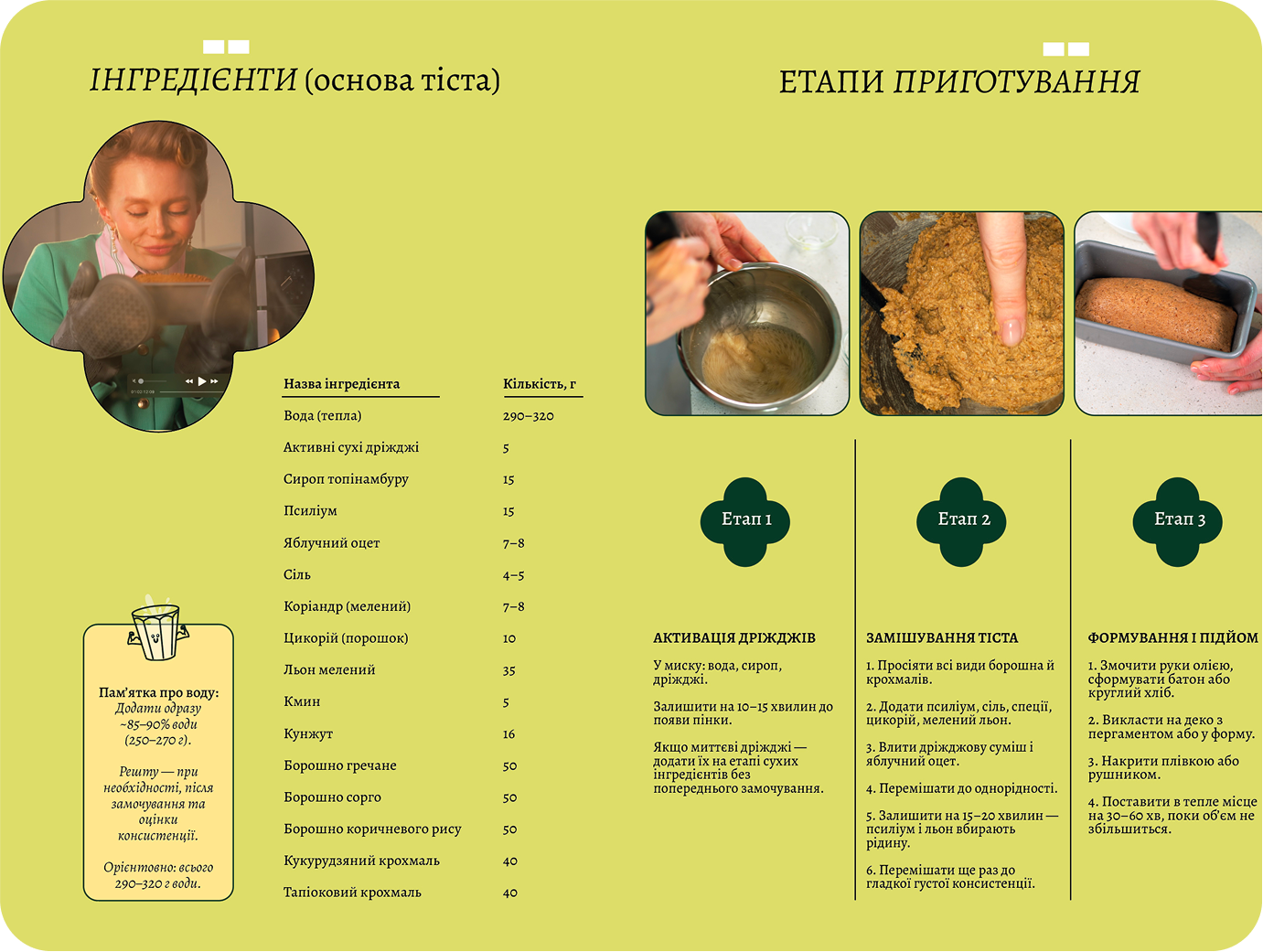 ІНГРЕДІЄНТИ (основа тіста)

| Назва інгредієнта | Кількість, г |
|---|---|
| Вода (тепла) | 290–320 |
| Активні сухі дріжджі | 5 |
| Сироп топінамбуру | 15 |
| Псиліум | 15 |
| Яблучний оцет | 7–8 |
| Сіль | 4–5 |
| Коріандр (мелений) | 7–8 |
| Цикорій (порошок) | 10 |
| Льон мелений | 35 |
| Кмин | 5 |
| Кунжут | 16 |
| Борошно гречане | 50 |
| Борошно сорго | 50 |
| Борошно коричневого рису | 50 |
| Кукурудзяний крохмаль | 40 |
| Тапіоковий крохмаль | 40 |

Пам'ятка про воду:
Додати одразу ~85–90% води (250–270 г).

Решту — при необхідності, після замочування та оцінки консистенції.

Орієнтовно: всього 290–320 г води.

ЕТАПИ ПРИГОТУВАННЯ

Етап 1

АКТИВАЦІЯ ДРІЖДЖІВ

У миску: вода, сироп, дріжджі.

Залишити на 10–15 хвилин до появи пінки.

Якщо миттєві дріжджі — додати їх на етапі сухих інгредієнтів без попереднього замочування.

Етап 2

ЗАМІШУВАННЯ ТІСТА

1. Просіяти всі види борошна й крохмалів.

2. Додати псиліум, сіль, спеції, цикорій, мелений льон.

3. Влити дріжджову суміш і яблучний оцет.

4. Перемішати до однорідності.

5. Залишити на 15–20 хвилин — псиліум і льон вбирають рідину.

6. Перемішати ще раз до гладкої густої консистенції.

Етап 3

ФОРМУВАННЯ І ПІДЙОМ

1. Змочити руки олією, сформувати батон або круглий хліб.

2. Викласти на деко з пергаментом або у форму.

3. Накрити плівкою або рушником.

4. Поставити в тепле місце на 30–60 хв, поки об'єм не збільшиться.